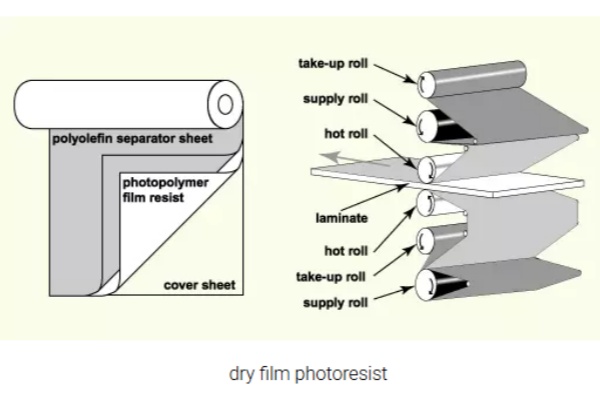 polyolefin separator sheet

photopolymer film resist

cover sheet

take-up roll

supply roll

hot roll

laminate

hot roll

take-up roll

supply roll

dry film photoresist